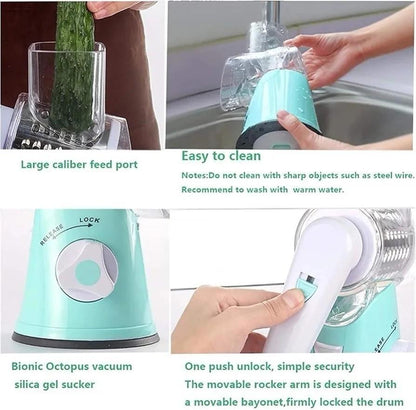 Large caliber feed port

Easy to clean

Notes:Do not clean with sharp objects such as steel wire. Recommend to wash with warm water.

RELEASE LOCK

Bionic Octopus vacuum silica gel sucker

One push unlock, simple security
The movable rocker arm is designed with a movable bayonet,firmly locked the drum